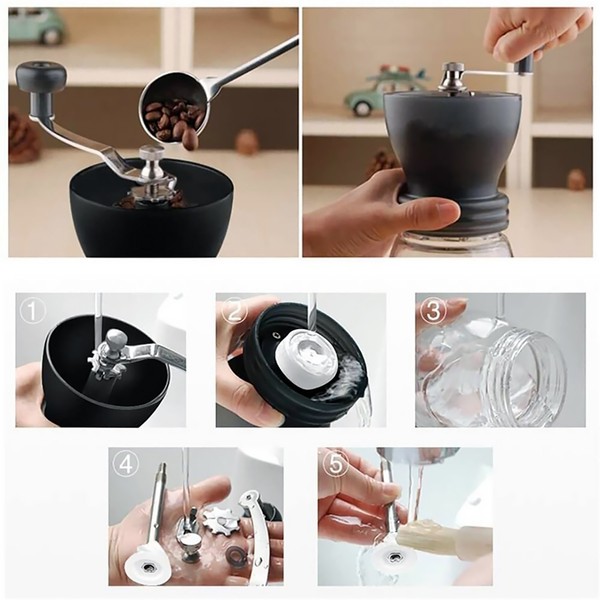 1

2

3

4

5