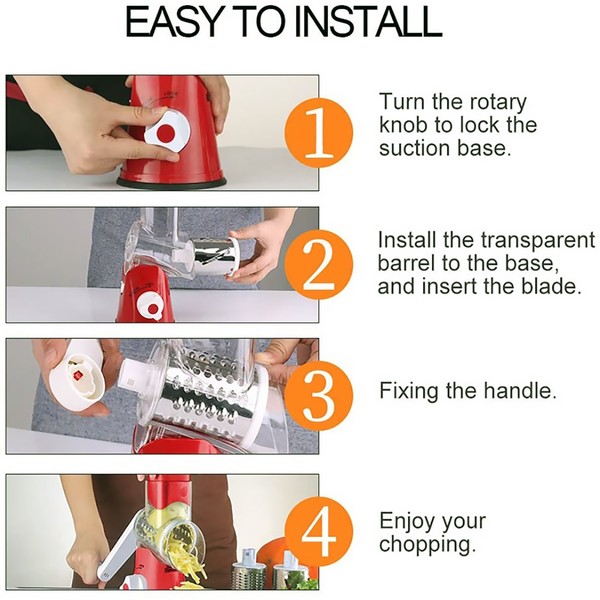 EASY TO INSTALL

1

Turn the rotary knob to lock the suction base.

2

Install the transparent barrel to the base, and insert the blade.

3

Fixing the handle.

4

Enjoy your chopping.